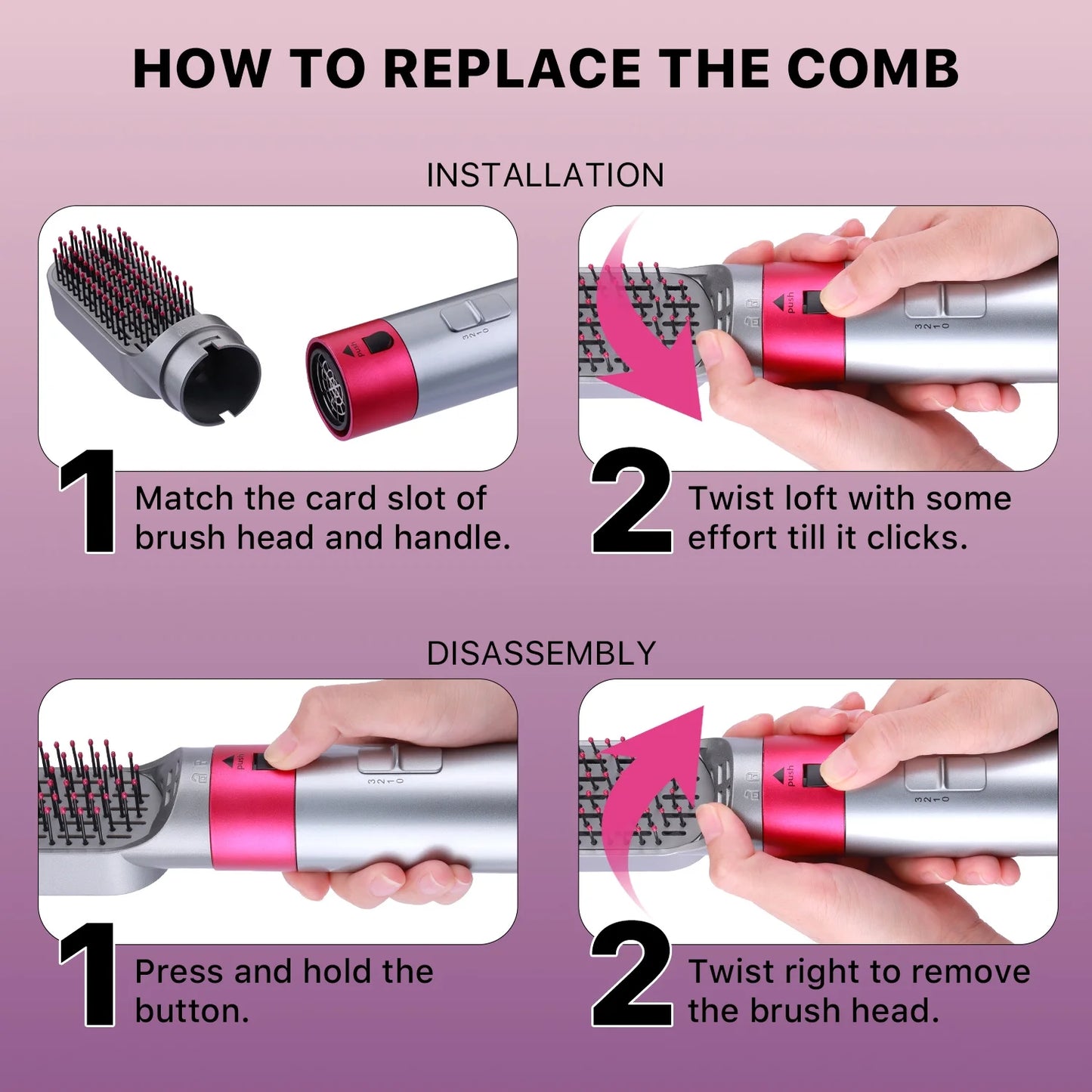 HOW TO REPLACE THE COMB

INSTALLATION

push

3 2 1 0

1 Match the card slot of brush head and handle.

push

3 2 1 0

2 Twist loft with some effort till it clicks.

DISASSEMBLY

push

3 2 1 0

1 Press and hold the button.

push

3 2 1 0

2 Twist right to remove the brush head.